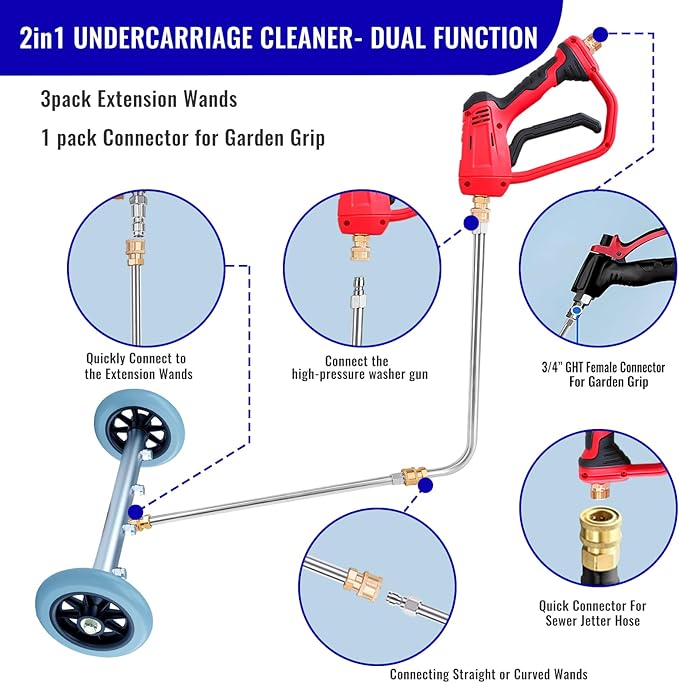 2in1 UNDERCARRIAGE CLEANER- DUAL FUNCTION

3pack Extension Wands

1 pack Connector for Garden Grip

Quickly Connect to the Extension Wands

Connect the high-pressure washer gun

3/4" GHT Female Connector For Garden Grip

Quick Connector For Sewer Jetter Hose

Connecting Straight or Curved Wands