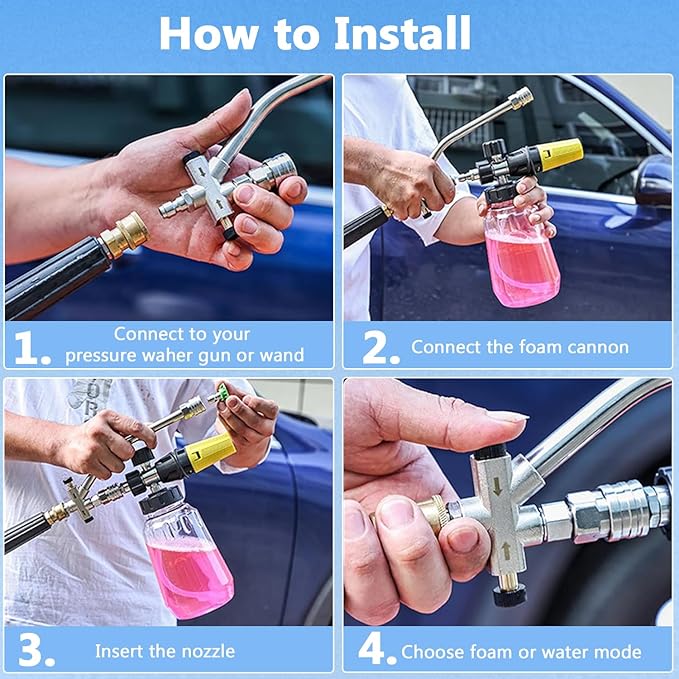 How to Install

1. Connect to your pressure waher gun or wand

2. Connect the foam cannon

3. Insert the nozzle

4. Choose foam or water mode