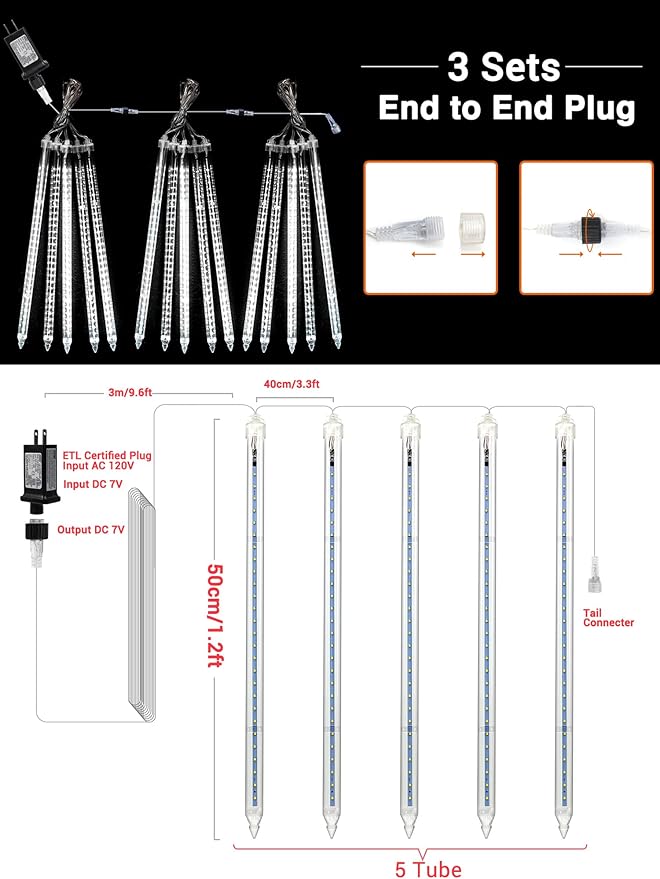 3 Sets
End to End Plug

3m/9.6ft

40cm/3.3ft

ETL Certified Plug
Input AC 120V
Input DC 7V

Output DC 7V

50cm/1.2ft

Tail
Connecter

5 Tube