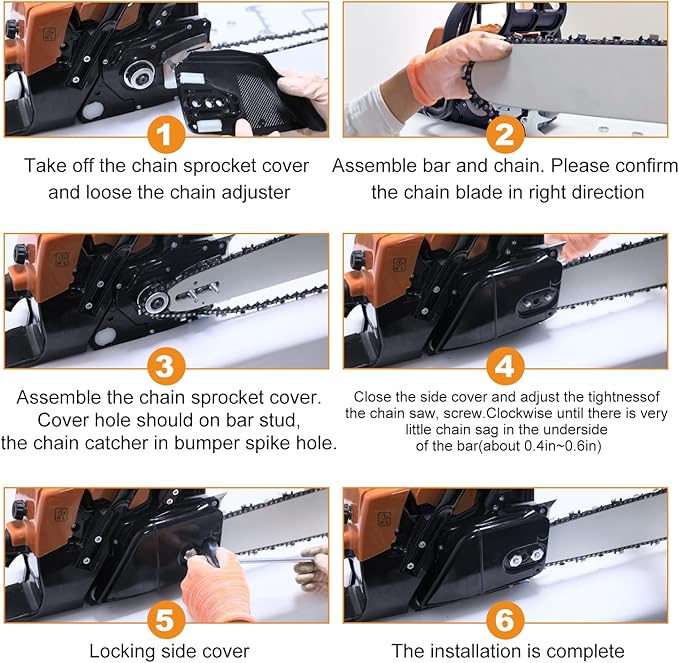 1
Take off the chain sprocket cover and loose the chain adjuster

2
Assemble bar and chain. Please confirm the chain blade in right direction

3
Assemble the chain sprocket cover. Cover hole should on bar stud, the chain catcher in bumper spike hole.

4
Close the side cover and adjust the tightnessof the chain saw, screw.Clockwise until there is very little chain sag in the underside of the bar(about 0.4in~0.6in)

5
Locking side cover

6
The installation is complete