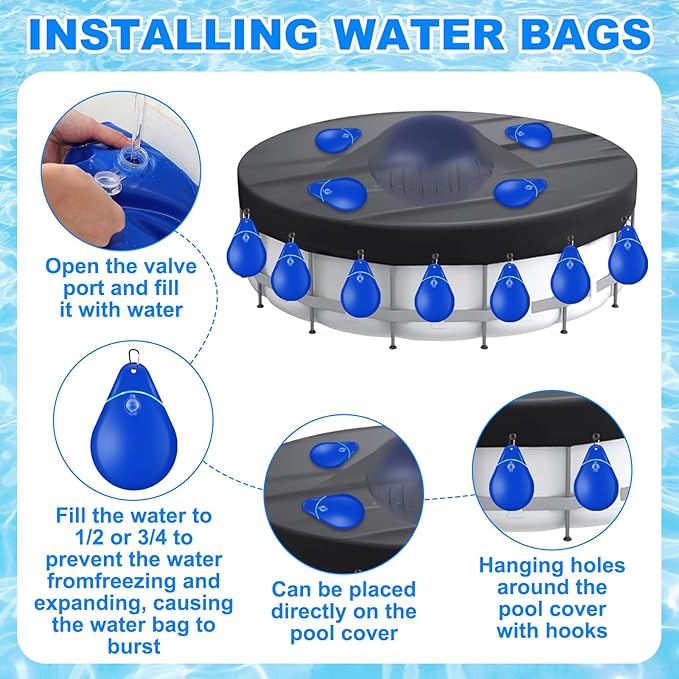 INSTALLING WATER BAGS

Open the valve port and fill it with water

Fill the water to 1/2 or 3/4 to prevent the water fromfreezing and expanding, causing the water bag to burst

Can be placed directly on the pool cover

Hanging holes around the pool cover with hooks