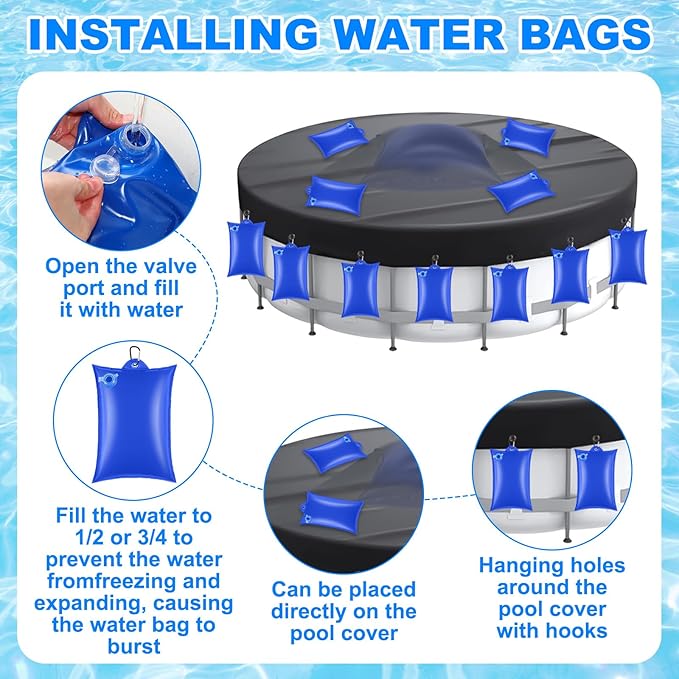 INSTALLING WATER BAGS

Open the valve port and fill it with water

Fill the water to 1/2 or 3/4 to prevent the water fromfreezing and expanding, causing the water bag to burst

Can be placed directly on the pool cover

Hanging holes around the pool cover with hooks