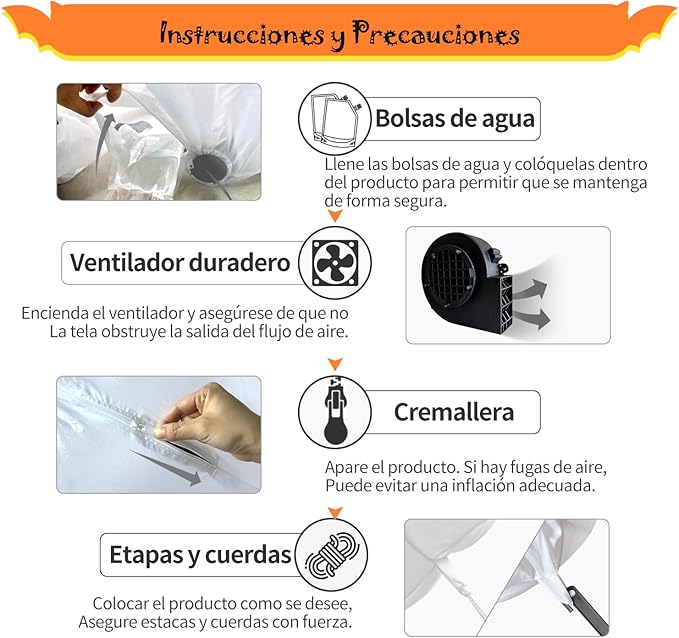 Instrucciones y Precauciones

Bolsas de agua

Llene las bolsas de agua y colóquelas dentro del producto para permitir que se mantenga de forma segura.

Ventilador duradero

Encienda el ventilador y asegúrese de que no La tela obstruye la salida del flujo de aire.

Cremallera

Apare el producto. Si hay fugas de aire, Puede evitar una inflación adecuada.

Etapas y cuerdas

Colocar el producto como se desee, Asegure estacas y cuerdas con fuerza.