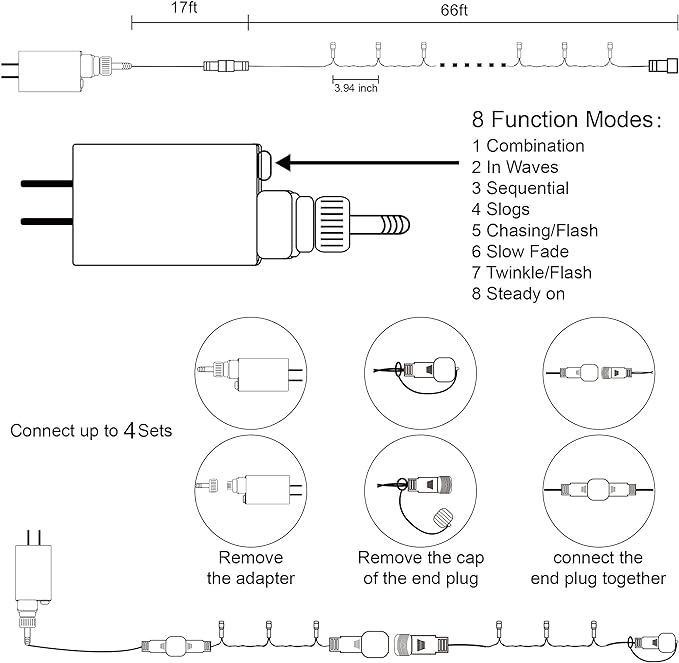 17ft

66ft

3.94 inch

8 Function Modes:
1 Combination
2 In Waves
3 Sequential
4 Slogs
5 Chasing/Flash
6 Slow Fade
7 Twinkle/Flash
8 Steady on

Connect up to 4 Sets

Remove the adapter

Remove the cap of the end plug

connect the end plug together