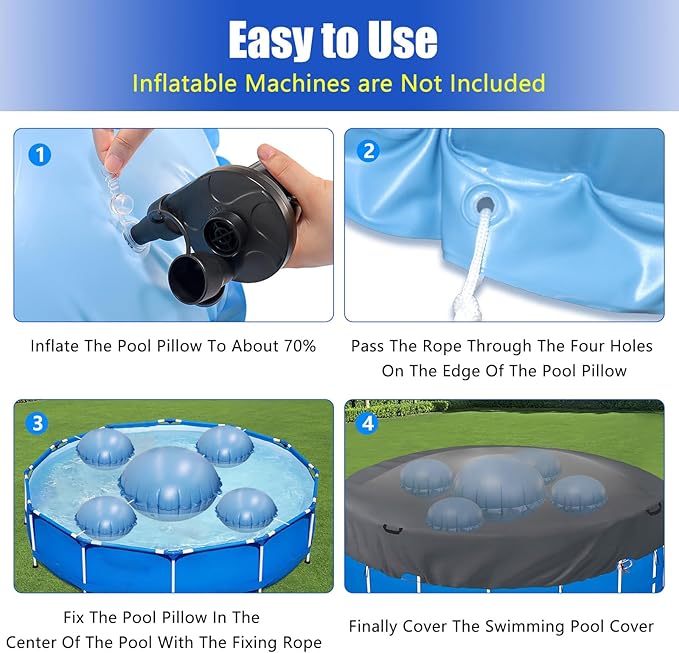 Easy to Use
Inflatable Machines are Not Included

1

Inflate The Pool Pillow To About 70%

2

Pass The Rope Through The Four Holes On The Edge Of The Pool Pillow

3

Fix The Pool Pillow In The Center Of The Pool With The Fixing Rope

4

Finally Cover The Swimming Pool Cover