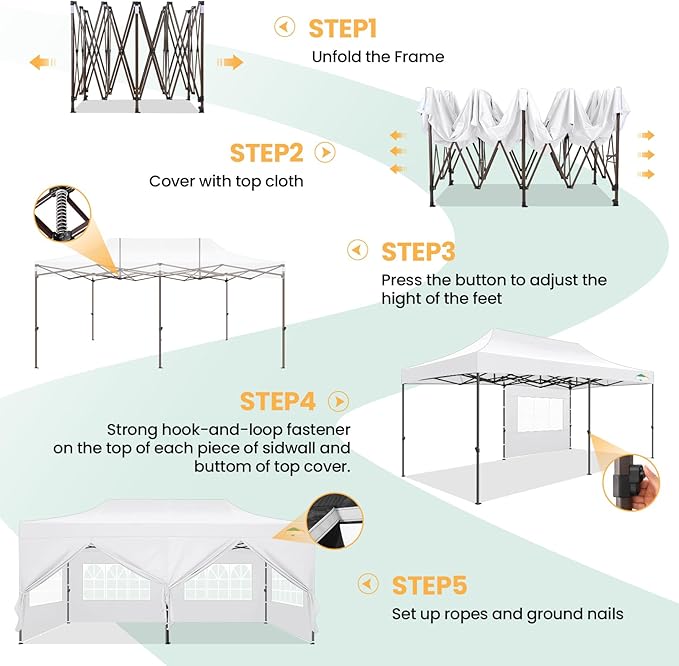 STEP1
Unfold the Frame

STEP2
Cover with top cloth

STEP3
Press the button to adjust the hight of the feet

STEP4
Strong hook-and-loop fastener on the top of each piece of sidwall and buttom of top cover.

STEP5
Set up ropes and ground nails