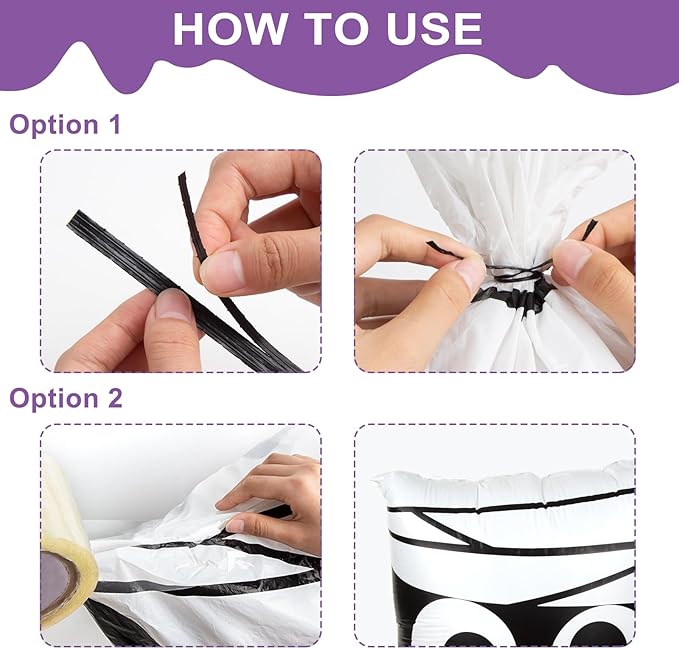 HOW TO USE

Option 1

Option 2