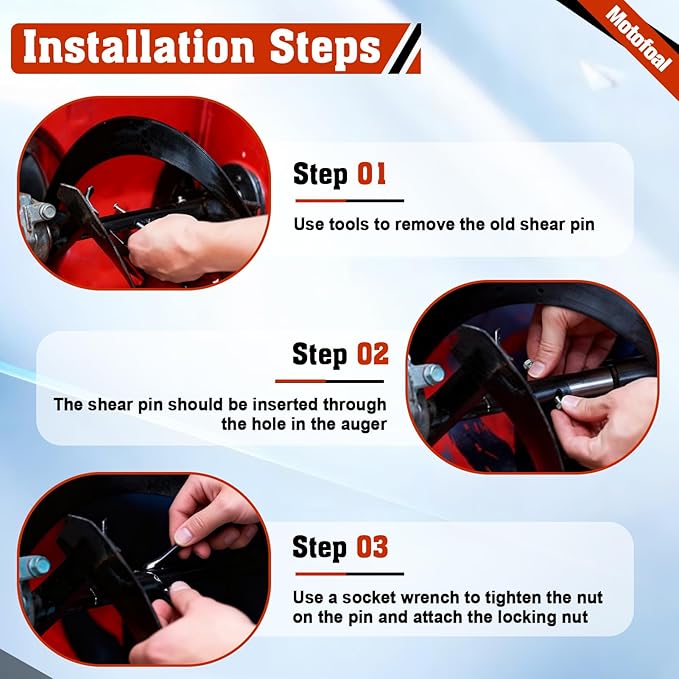 Installation Steps

Motofoal

Step 01

Use tools to remove the old shear pin

Step 02

The shear pin should be inserted through the hole in the auger

Step 03

Use a socket wrench to tighten the nut on the pin and attach the locking nut