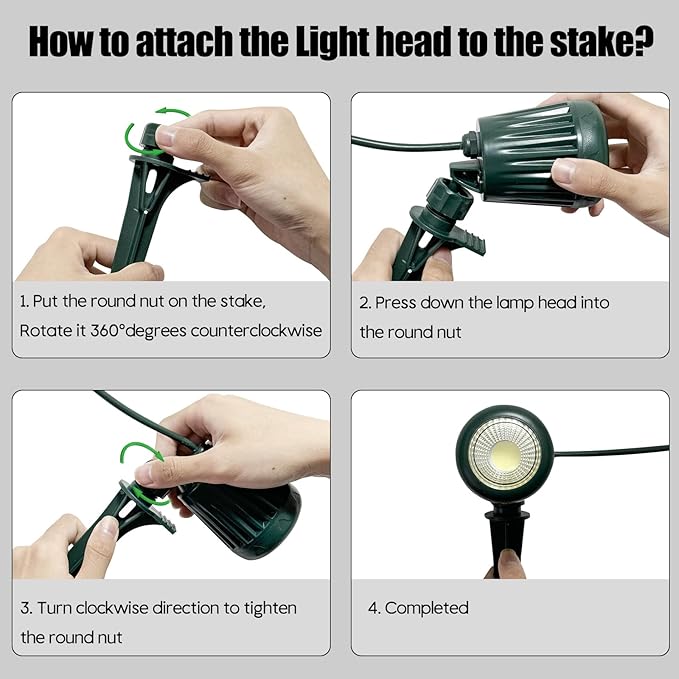 How to attach the Light head to the stake?

1. Put the round nut on the stake, Rotate it 360°degrees counterclockwise

2. Press down the lamp head into the round nut

3. Turn clockwise direction to tighten the round nut

4. Completed