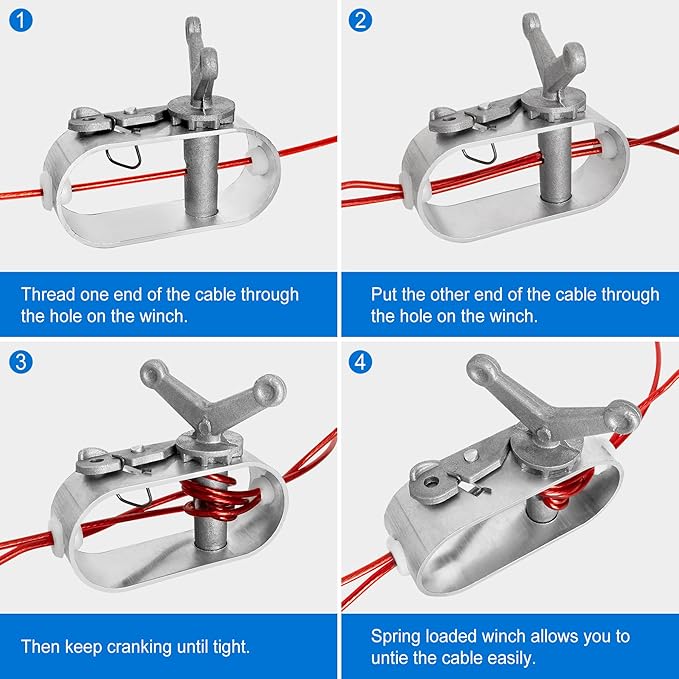 1

Thread one end of the cable through the hole on the winch.

2

Put the other end of the cable through the hole on the winch.

3

Then keep cranking until tight.

4

Spring loaded winch allows you to untie the cable easily.