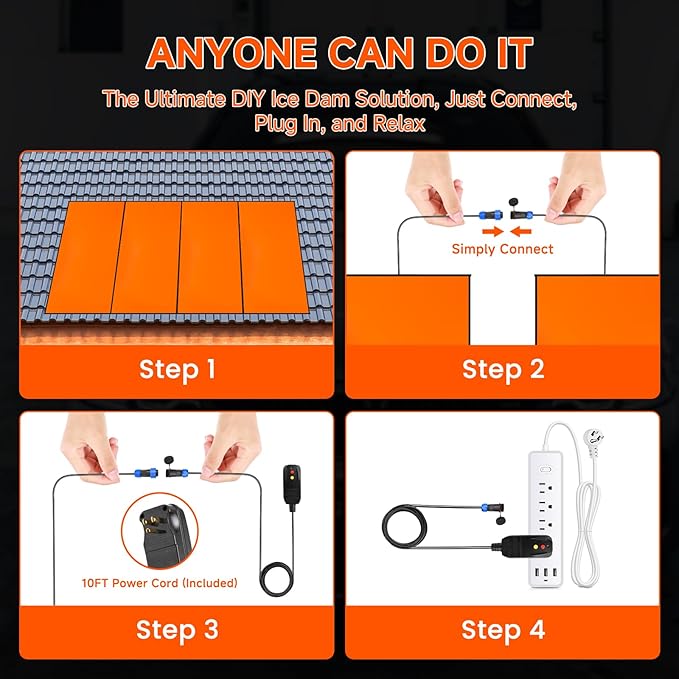 ANYONE CAN DO IT

The Ultimate DIY Ice Dam Solution, Just Connect, Plug In, and Relax

Step 1

Simply Connect

Step 2

10FT Power Cord (Included)

Step 3

Step 4