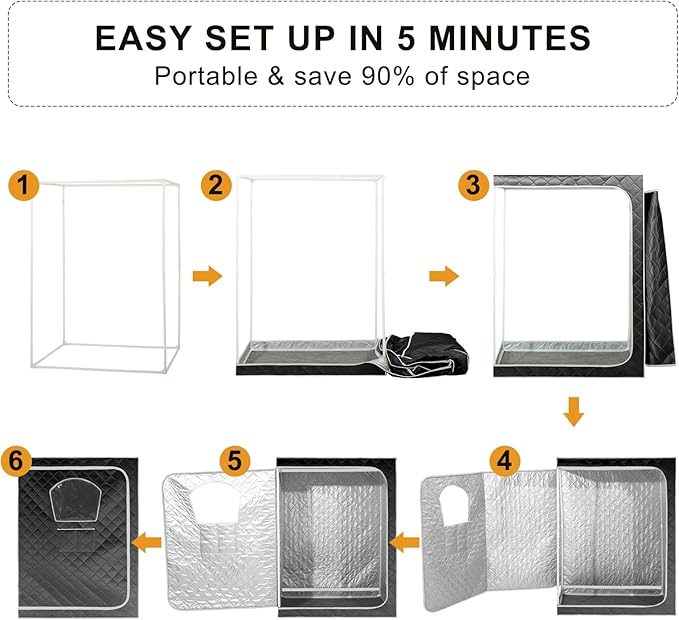 EASY SET UP IN 5 MINUTES
Portable & save 90% of space

1

2

3

4

5

6