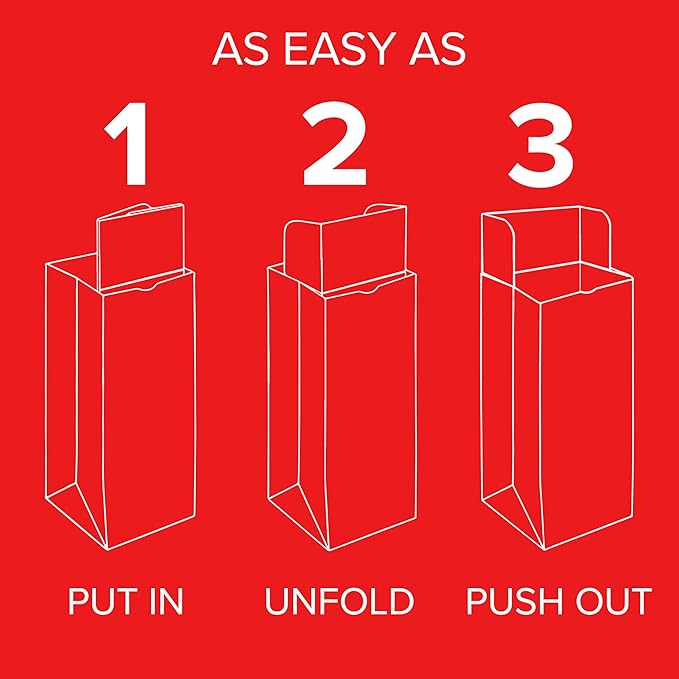 AS EASY AS

1

PUT IN

2

UNFOLD

3

PUSH OUT