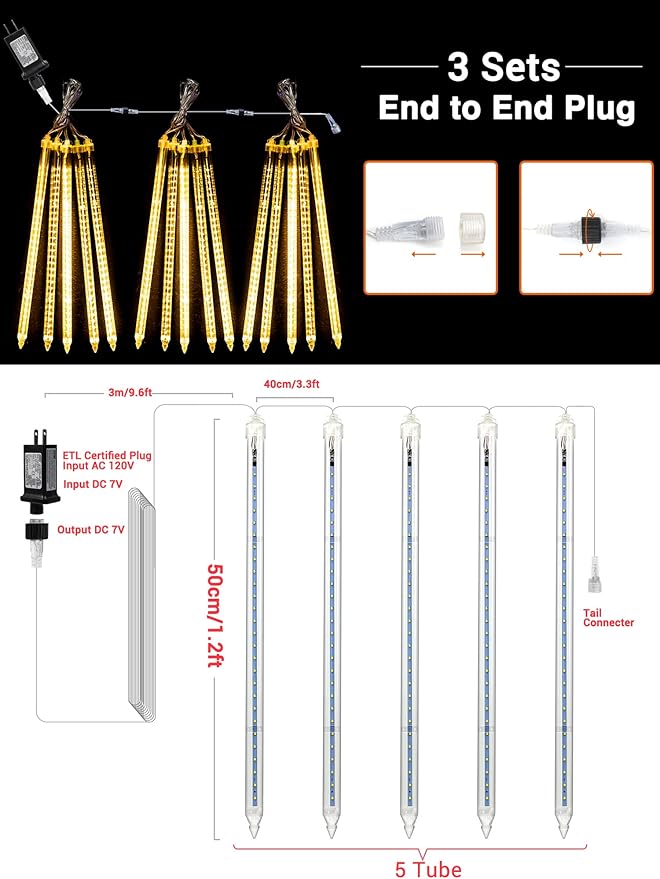 3 Sets
End to End Plug

3m/9.6ft

40cm/3.3ft

ETL Certified Plug
Input AC 120V
Input DC 7V

Output DC 7V

50cm/1.2ft

Tail
Connecter

5 Tube