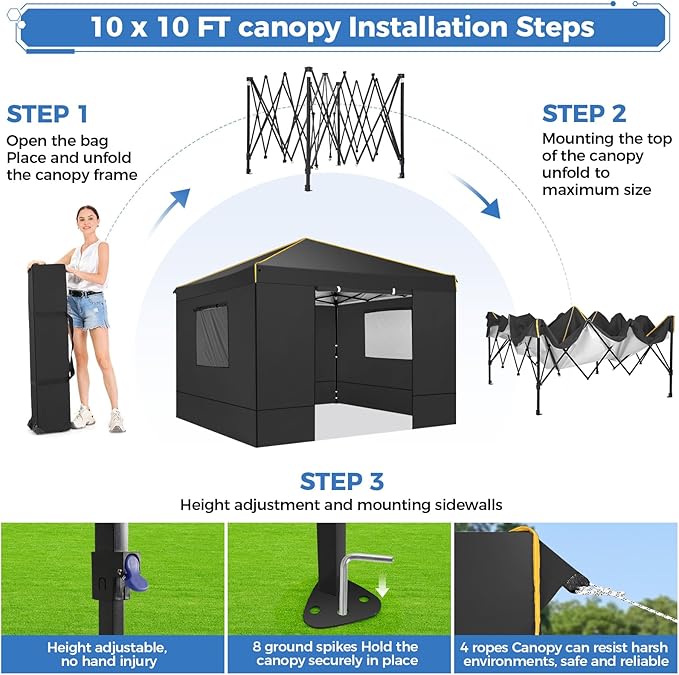 10 x 10 FT canopy Installation Steps

STEP 1
Open the bag
Place and unfold the canopy frame

STEP 2
Mounting the top of the canopy unfold to maximum size

STEP 3
Height adjustment and mounting sidewalls

Height adjustable, no hand injury

8 ground spikes Hold the canopy securely in place

4 ropes Canopy can resist harsh environments, safe and reliable