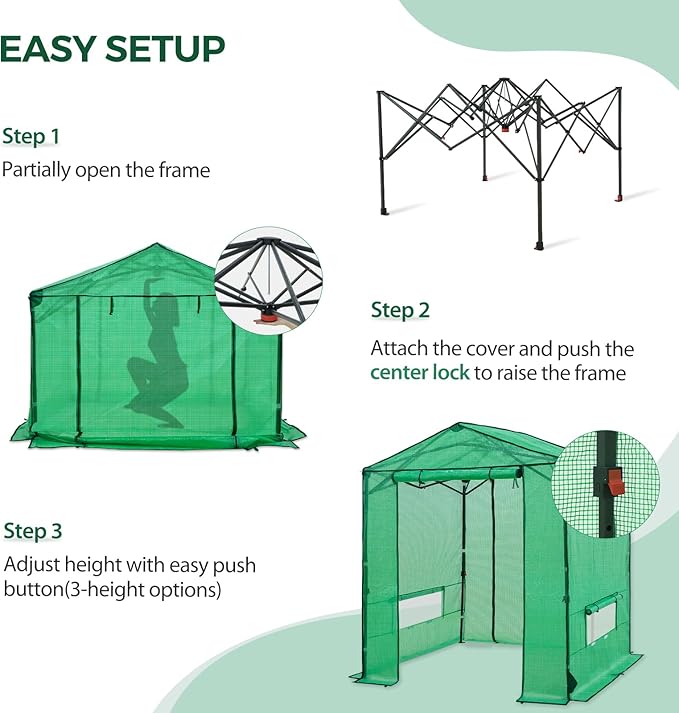 EASY SETUP

Step 1
Partially open the frame

Step 2
Attach the cover and push the center lock to raise the frame

Step 3
Adjust height with easy push button(3-height options)