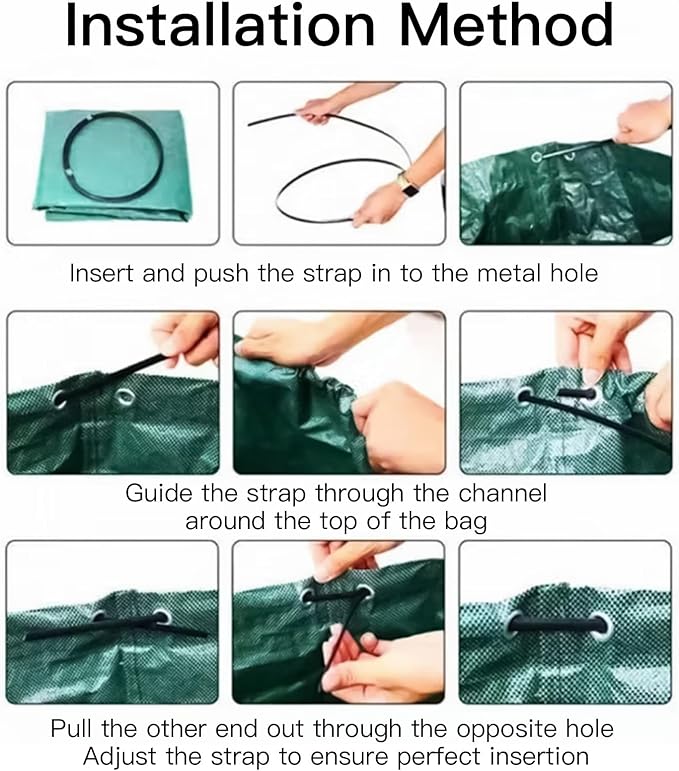 Installation Method

Insert and push the strap in to the metal hole

Guide the strap through the channel around the top of the bag

Pull the other end out through the opposite hole
Adjust the strap to ensure perfect insertion