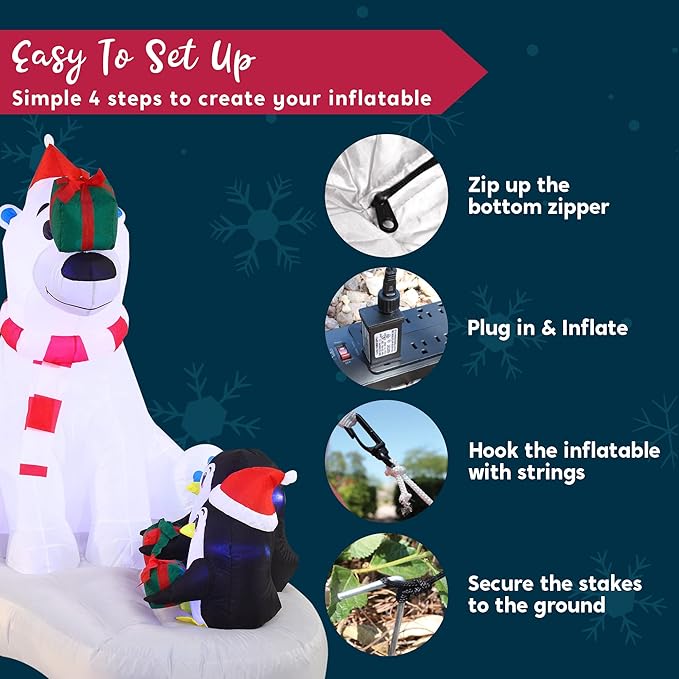 Easy To Set Up
Simple 4 steps to create your inflatable

Zip up the bottom zipper

Plug in & Inflate

Hook the inflatable with strings

Secure the stakes to the ground