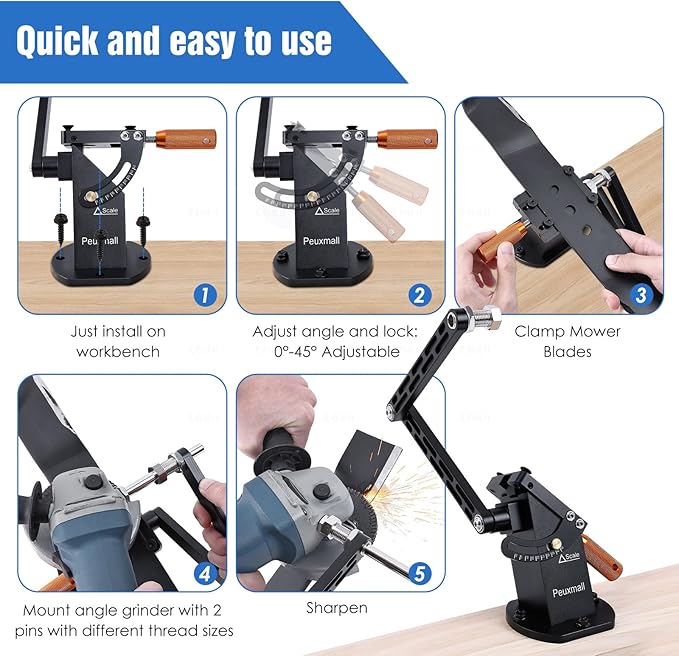 Quick and easy to use

Scale
Peuxmall
1
Just install on workbench

Scale
Peuxmall
2
Adjust angle and lock: 0°-45° Adjustable

3
Clamp Mower Blades

4
Mount angle grinder with 2 pins with different thread sizes

5
Sharpen

Scale
Peuxmall