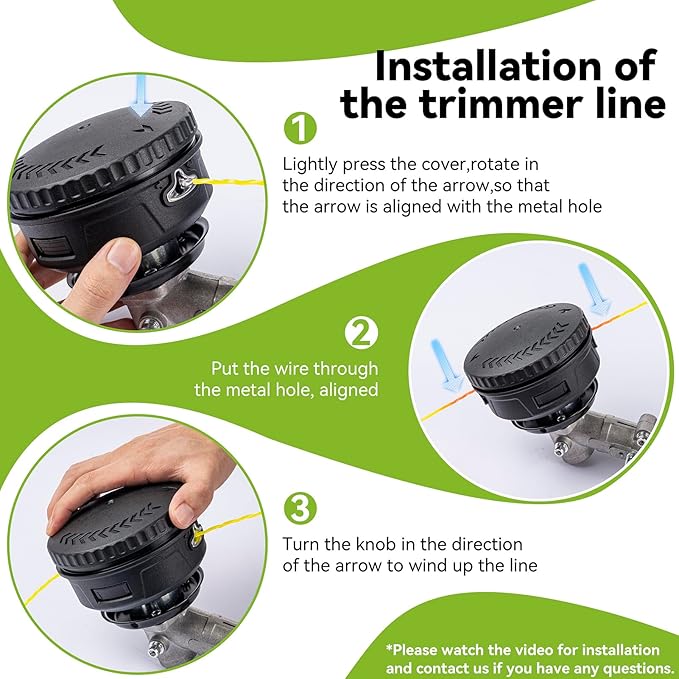 Installation of the trimmer line

1

Lightly press the cover,rotate in the direction of the arrow,so that the arrow is aligned with the metal hole

2

Put the wire through the metal hole, aligned

3

Turn the knob in the direction of the arrow to wind up the line

*Please watch the video for installation and contact us if you have any questions.