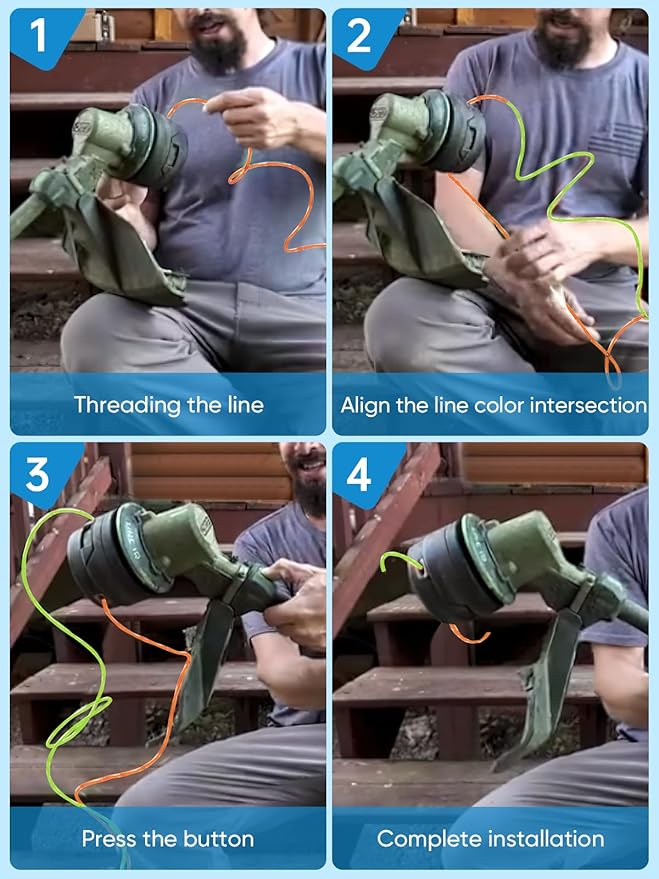 1

Threading the line

2

Align the line color intersection

3

Press the button

4

Complete installation