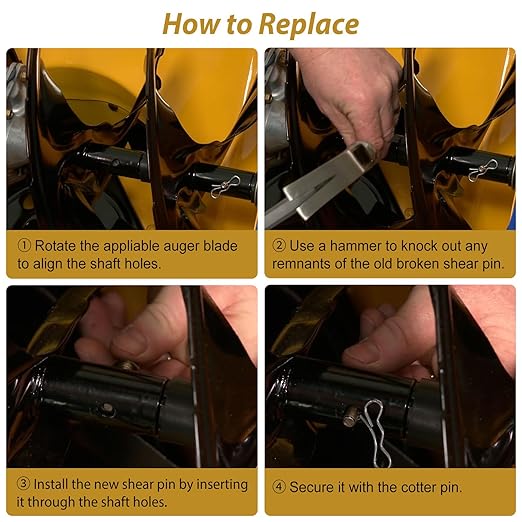 How to Replace

① Rotate the appliable auger blade to align the shaft holes.

② Use a hammer to knock out any remnants of the old broken shear pin.

③ Install the new shear pin by inserting it through the shaft holes.

④ Secure it with the cotter pin.