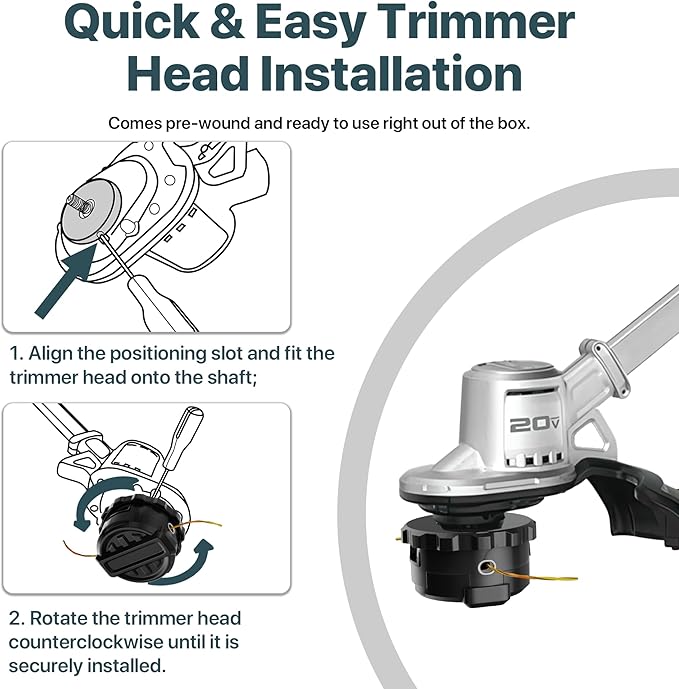 Quick & Easy Trimmer Head Installation

Comes pre-wound and ready to use right out of the box.

1. Align the positioning slot and fit the trimmer head onto the shaft;

2. Rotate the trimmer head counterclockwise until it is securely installed.

20V