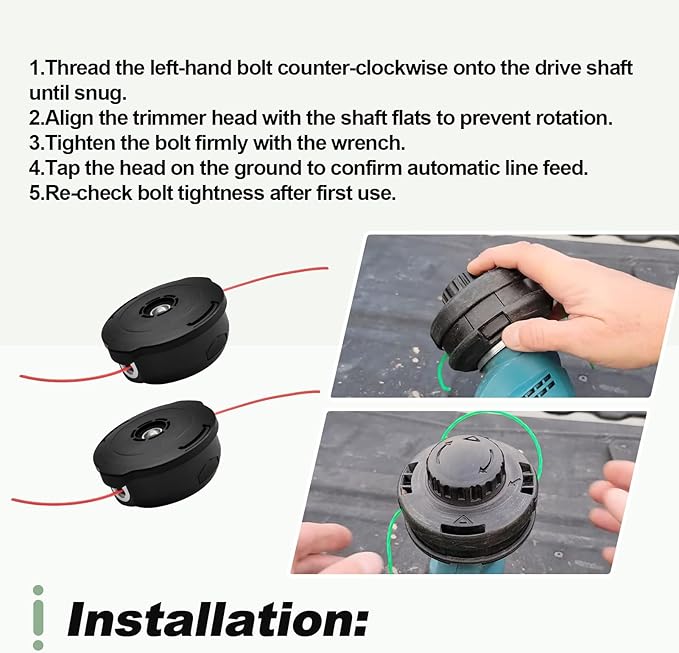 1.Thread the left-hand bolt counter-clockwise onto the drive shaft until snug.
2.Align the trimmer head with the shaft flats to prevent rotation.
3.Tighten the bolt firmly with the wrench.
4.Tap the head on the ground to confirm automatic line feed.
5.Re-check bolt tightness after first use.

Installation: