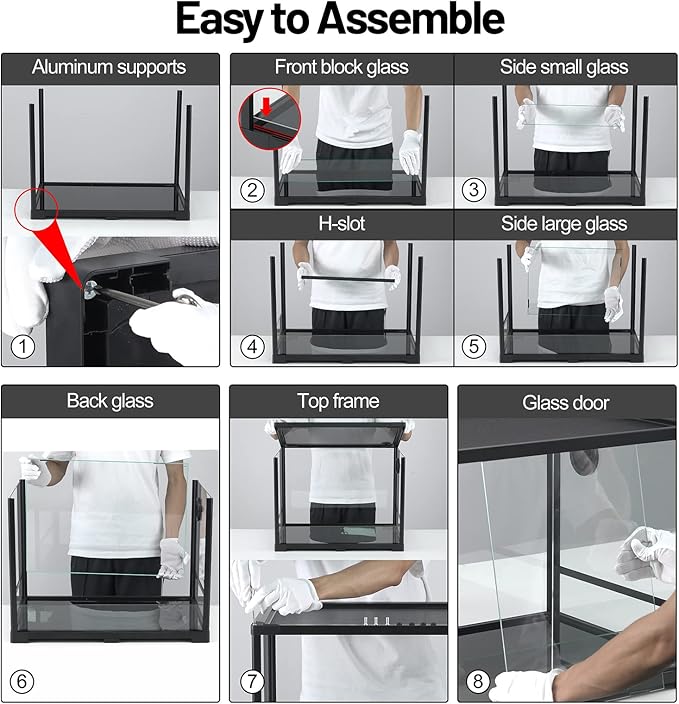 Easy to Assemble

Aluminum supports

1

Front block glass

2

Side small glass

3

H-slot

4

Side large glass

5

Back glass

6

Top frame

7

Glass door

8