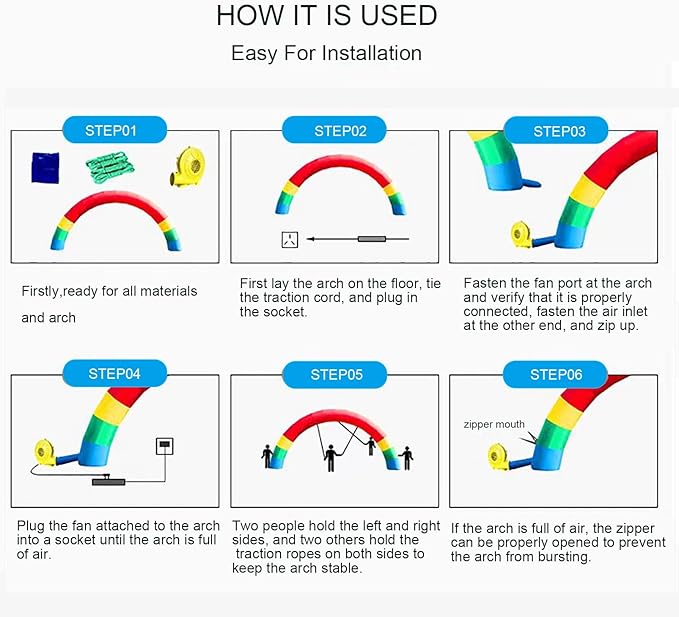 HOW IT IS USED

Easy For Installation

STEP01

Firstly,ready for all materials

and arch

STEP02

First lay the arch on the floor, tie the traction cord, and plug in the socket.

STEP03

Fasten the fan port at the arch and verify that it is properly connected, fasten the air inlet at the other end, and zip up.

STEP04

Plug the fan attached to the arch into a socket until the arch is full of air.

STEP05

Two people hold the left and right sides, and two others hold the traction ropes on both sides to keep the arch stable.

STEP06

zipper mouth

If the arch is full of air, the zipper can be properly opened to prevent the arch from bursting.