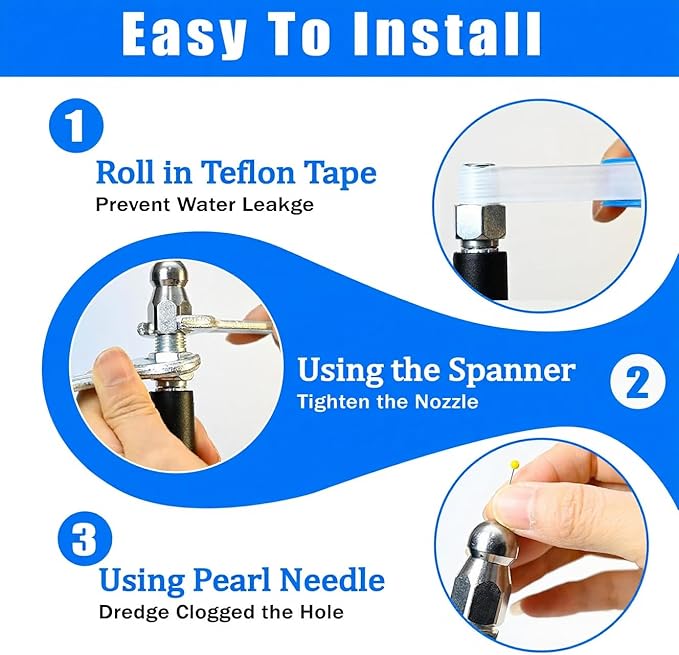 Easy To Install

1

Roll in Teflon Tape

Prevent Water Leakge

Using the Spanner

Tighten the Nozzle

2

3

Using Pearl Needle

Dredge Clogged the Hole