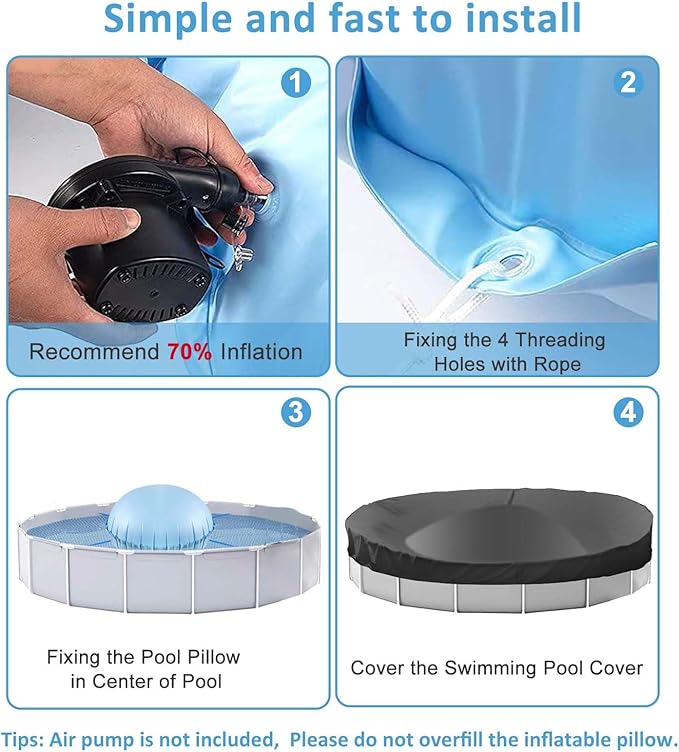 Simple and fast to install

1

Recommend 70% Inflation

2

Fixing the 4 Threading Holes with Rope

3

Fixing the Pool Pillow in Center of Pool

4

Cover the Swimming Pool Cover

Tips: Air pump is not included, Please do not overfill the inflatable pillow.