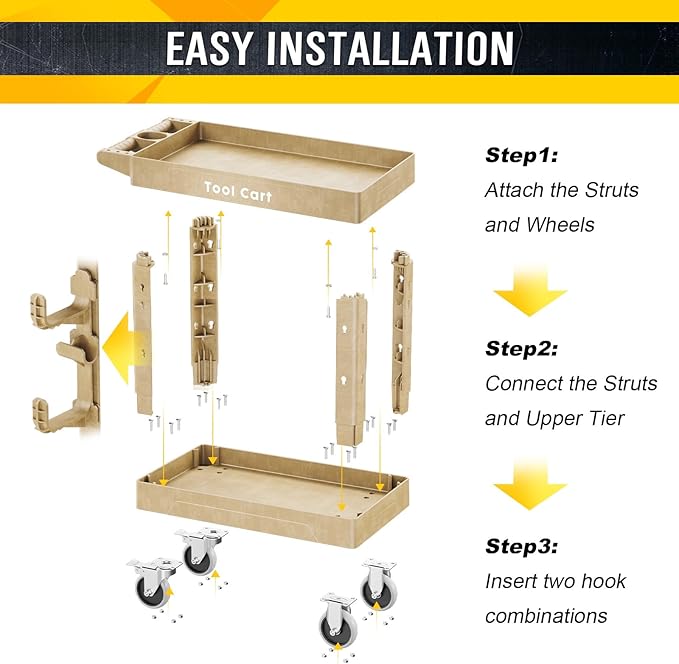 EASY INSTALLATION

Tool Cart

Step1:
Attach the Struts and Wheels

Step2:
Connect the Struts and Upper Tier

Step3:
Insert two hook combinations