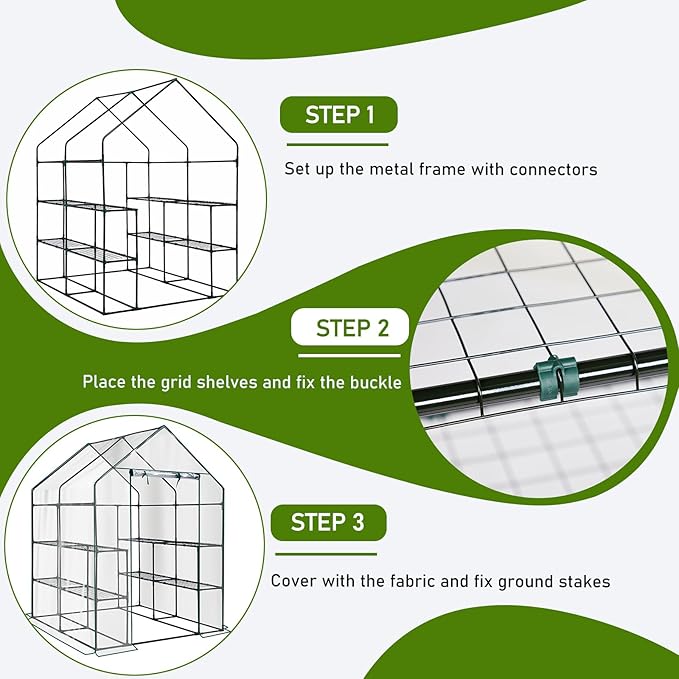 STEP 1

Set up the metal frame with connectors

STEP 2

Place the grid shelves and fix the buckle

STEP 3

Cover with the fabric and fix ground stakes