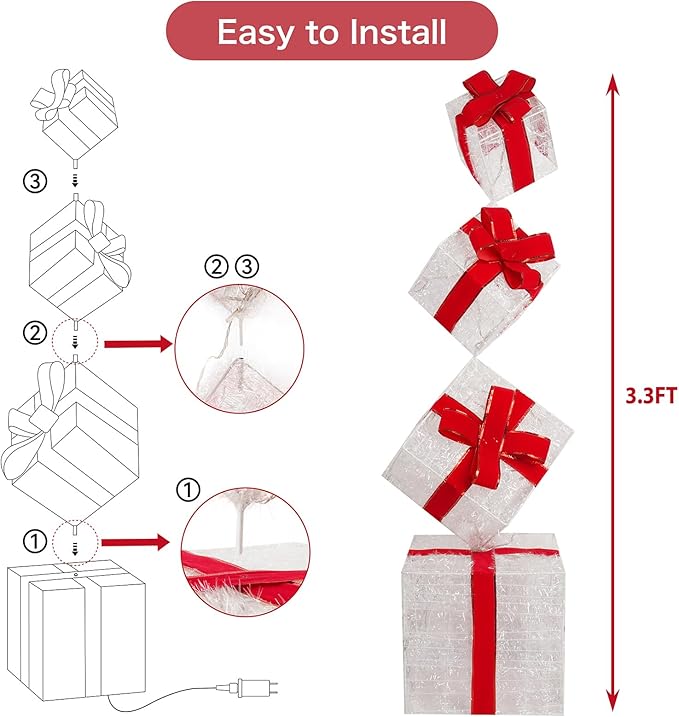 Easy to Install

③

② ③

②

①

①

3.3FT