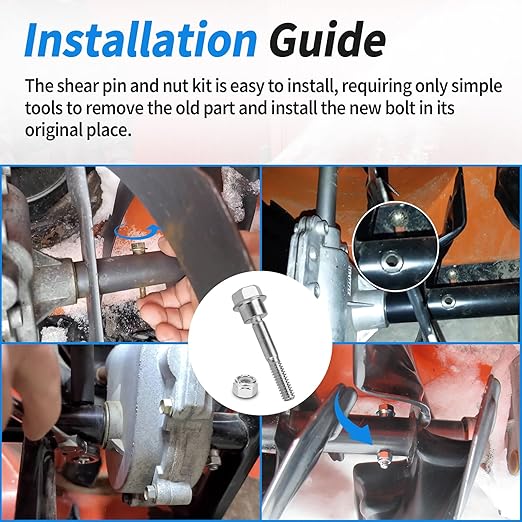 Installation Guide

The shear pin and nut kit is easy to install, requiring only simple tools to remove the old part and install the new bolt in its original place.