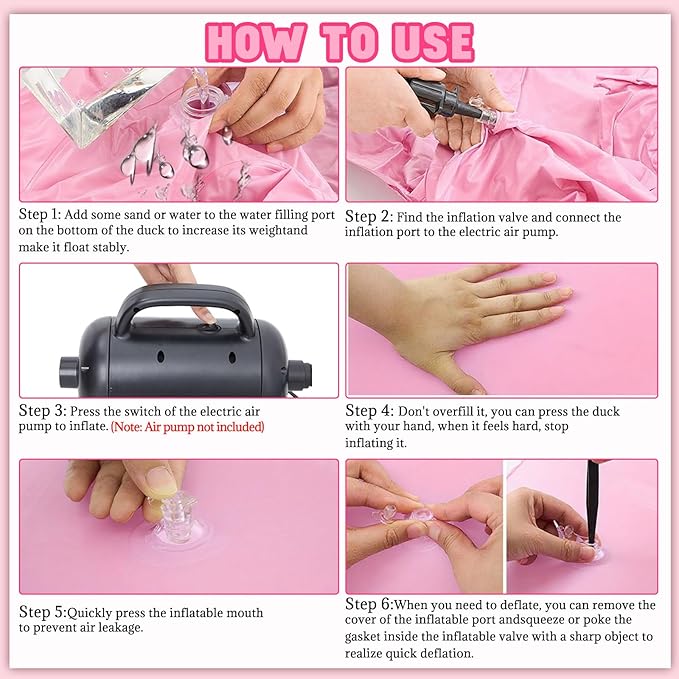 HOW TO USE

Step 1: Add some sand or water to the water filling port on the bottom of the duck to increase its weightand make it float stably.

Step 2: Find the inflation valve and connect the inflation port to the electric air pump.

Step 3: Press the switch of the electric air pump to inflate. (Note: Air pump not included)

Step 4: Don't overfill it, you can press the duck with your hand, when it feels hard, stop inflating it.

Step 5:Quickly press the inflatable mouth to prevent air leakage.

Step 6:When you need to deflate, you can remove the cover of the inflatable port andsqueeze or poke the gasket inside the inflatable valve with a sharp object to realize quick deflation.