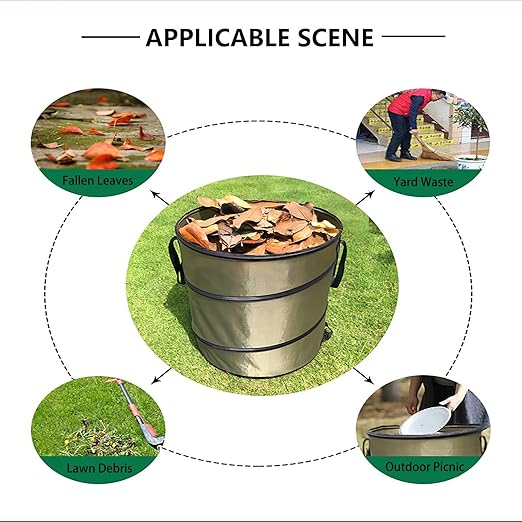 APPLICABLE SCENE

Fallen Leaves

Yard Waste

Lawn Debris

Outdoor Picnic