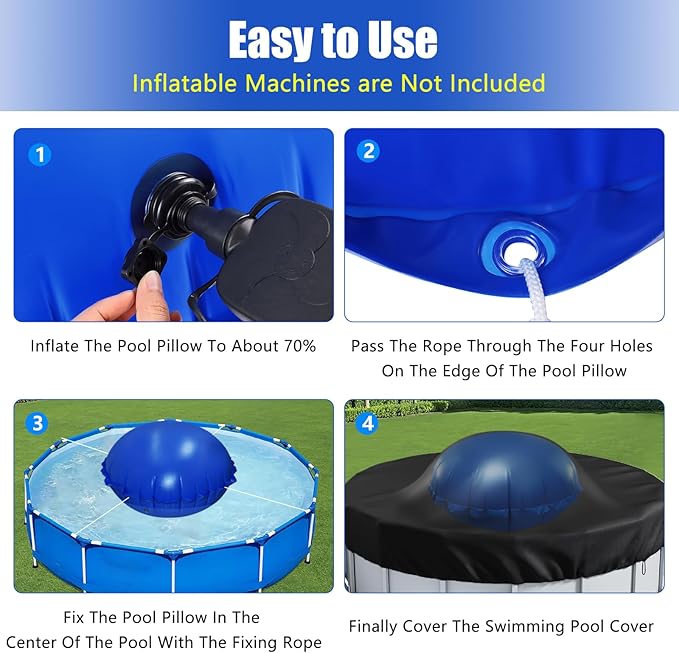 Easy to Use
Inflatable Machines are Not Included

1

Inflate The Pool Pillow To About 70%

2

Pass The Rope Through The Four Holes On The Edge Of The Pool Pillow

3

Fix The Pool Pillow In The Center Of The Pool With The Fixing Rope

4

Finally Cover The Swimming Pool Cover