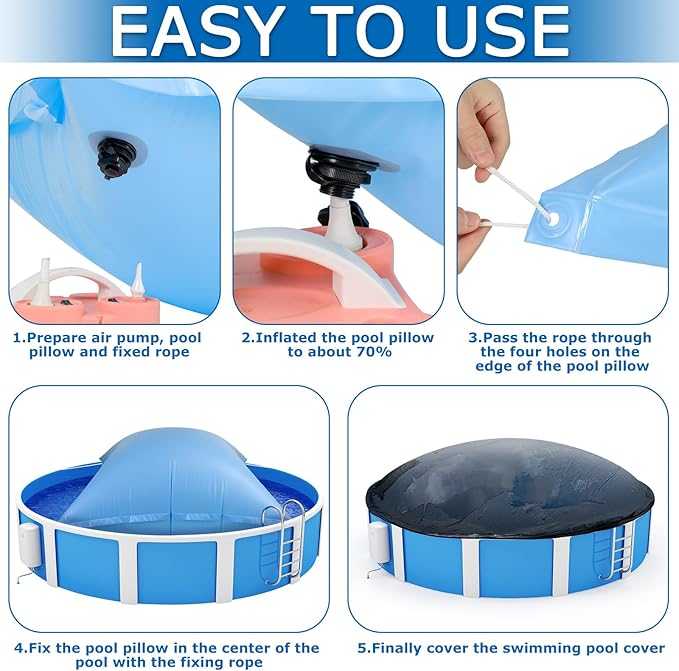 EASY TO USE

1.Prepare air pump, pool pillow and fixed rope

2.Inflated the pool pillow to about 70%

3.Pass the rope through the four holes on the edge of the pool pillow

4.Fix the pool pillow in the center of the pool with the fixing rope

5.Finally cover the swimming pool cover