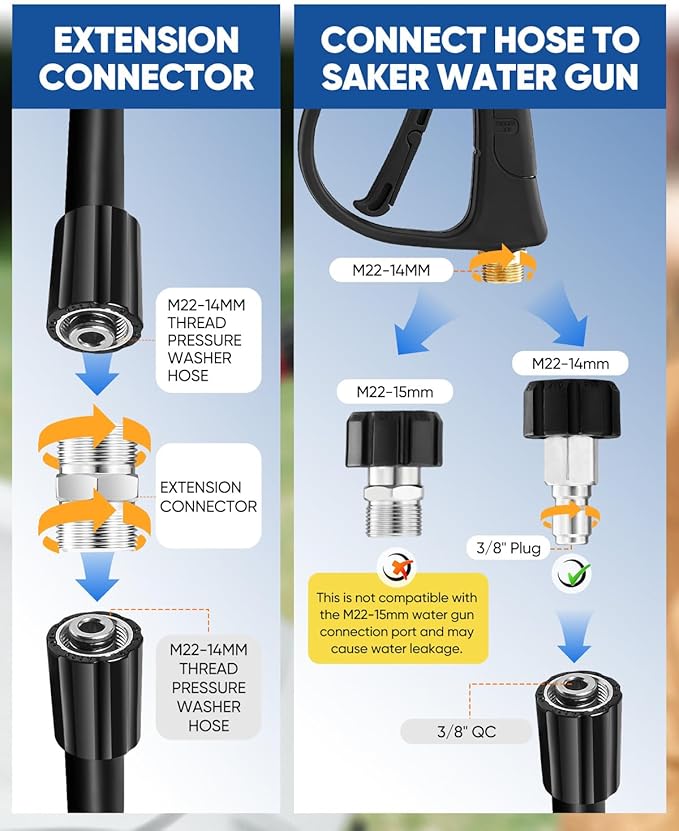 EXTENSION CONNECTOR

M22-14MM THREAD PRESSURE WASHER HOSE

EXTENSION CONNECTOR

M22-14MM THREAD PRESSURE WASHER HOSE

CONNECT HOSE TO SAKER WATER GUN

M22-14MM

M22-15mm

M22-14mm

3/8" Plug

This is not compatible with the M22-15mm water gun connection port and may cause water leakage.

3/8" QC