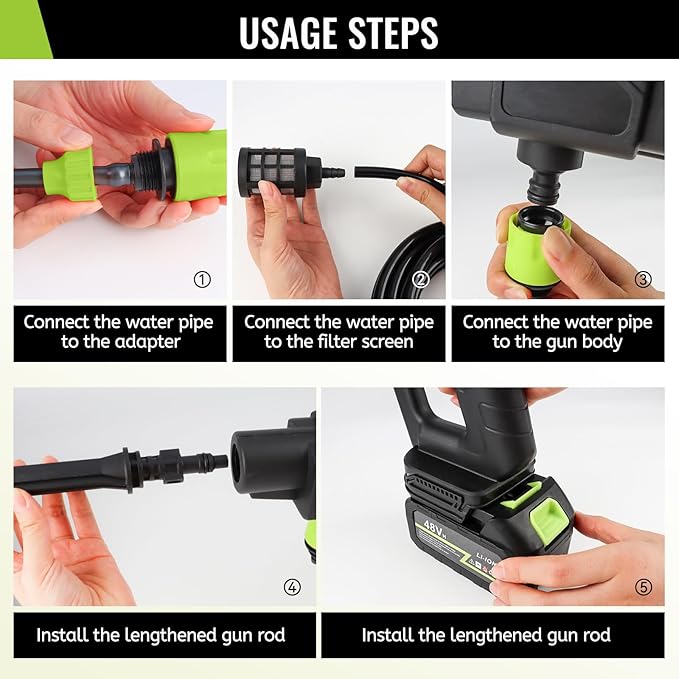 USAGE STEPS

①

Connect the water pipe to the adapter

②

Connect the water pipe to the filter screen

③

Connect the water pipe to the gun body

④

Install the lengthened gun rod

48V

LI-ION

⑤

Install the lengthened gun rod