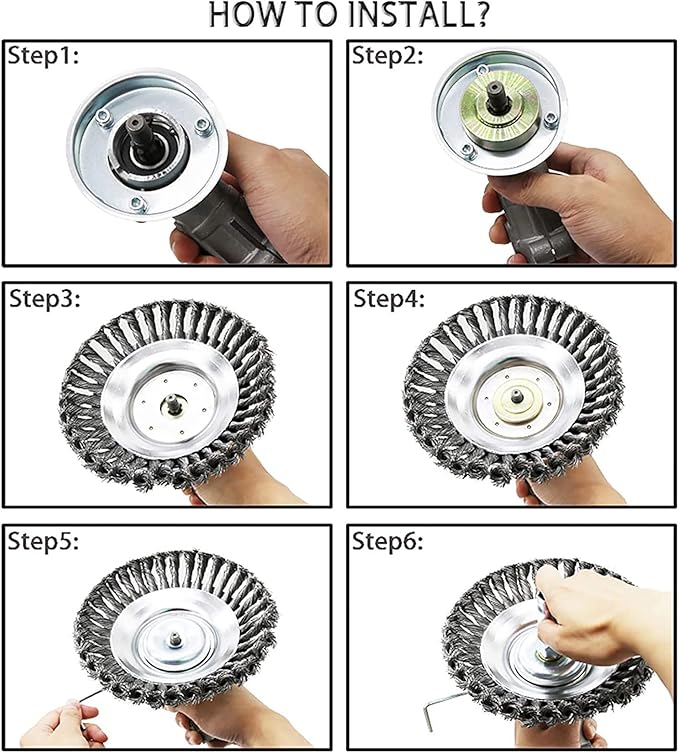 HOW TO INSTALL?

Step1:

Step2:

Step3:

Step4:

Step5:

Step6: