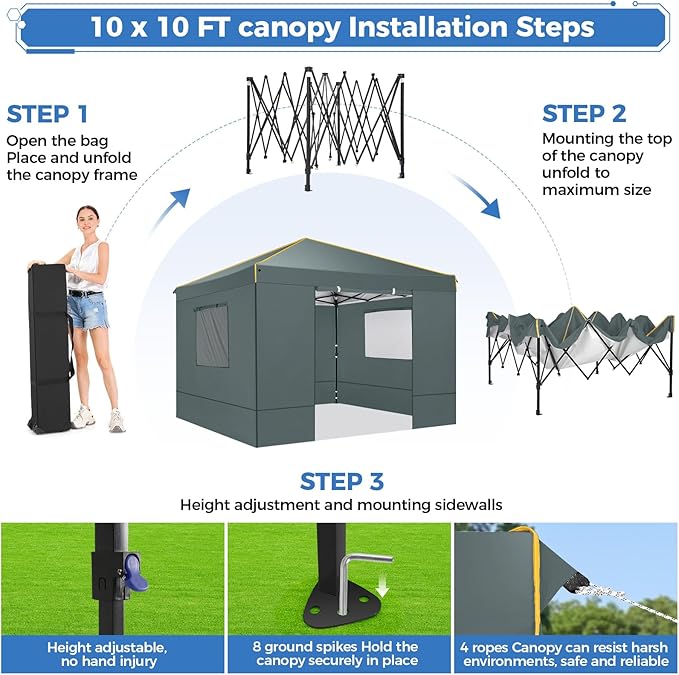 10 x 10 FT canopy Installation Steps

STEP 1
Open the bag
Place and unfold the canopy frame

STEP 2
Mounting the top of the canopy unfold to maximum size

STEP 3
Height adjustment and mounting sidewalls

Height adjustable, no hand injury

8 ground spikes Hold the canopy securely in place

4 ropes Canopy can resist harsh environments, safe and reliable