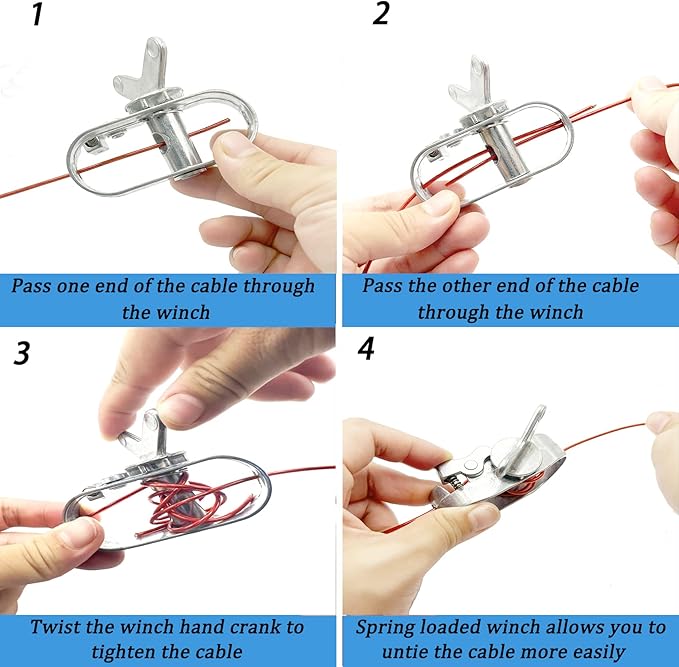 1

Pass one end of the cable through the winch

2

Pass the other end of the cable through the winch

3

Twist the winch hand crank to tighten the cable

4

Spring loaded winch allows you to untie the cable more easily