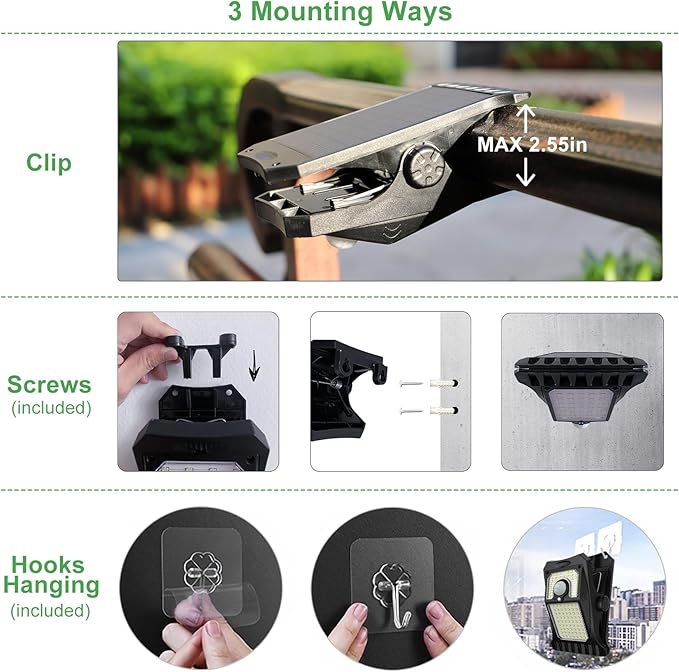 3 Mounting Ways

Clip

MAX 2.55in

Screws
(included)

Hooks
Hanging
(included)