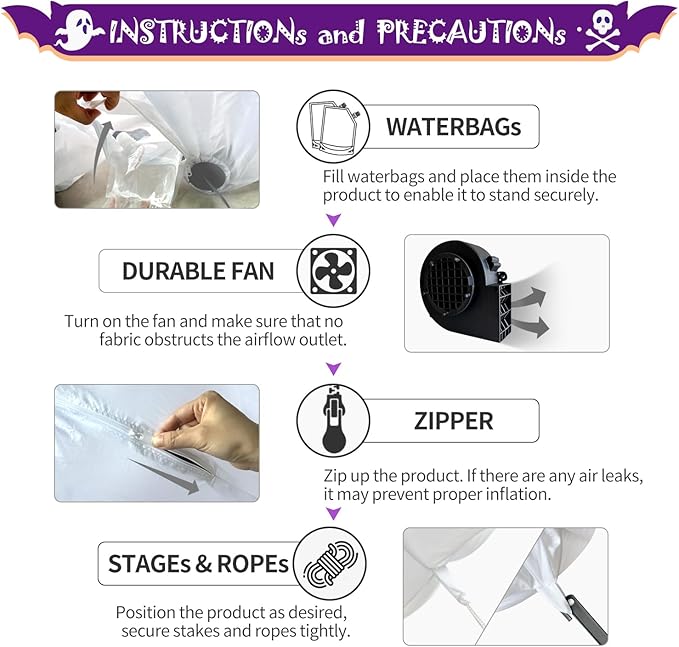 INSTRUCTIONs and PRECAUTIONs

WATERBAGs

Fill waterbags and place them inside the product to enable it to stand securely.

DURABLE FAN

Turn on the fan and make sure that no fabric obstructs the airflow outlet.

ZIPPER

Zip up the product. If there are any air leaks, it may prevent proper inflation.

STAGEs & ROPEs

Position the product as desired, secure stakes and ropes tightly.