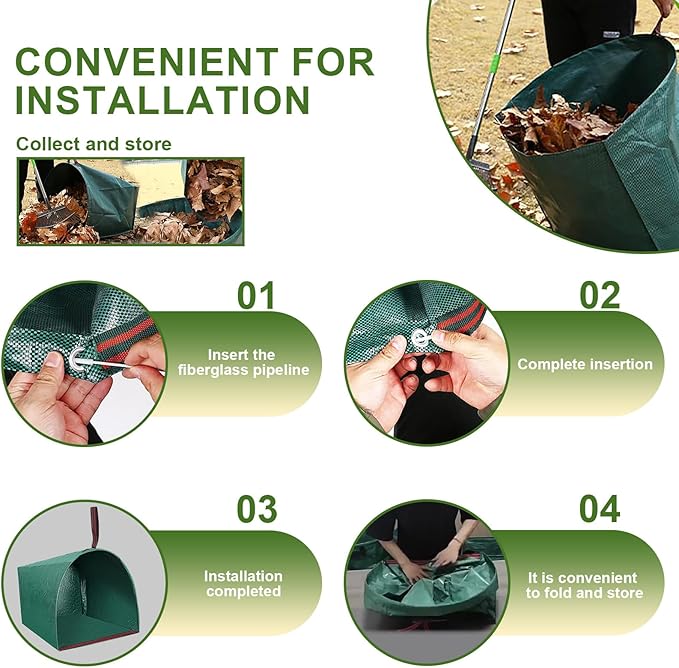 CONVENIENT FOR INSTALLATION

Collect and store

01

Insert the fiberglass pipeline

02

Complete insertion

03

Installation completed

04

It is convenient to fold and store