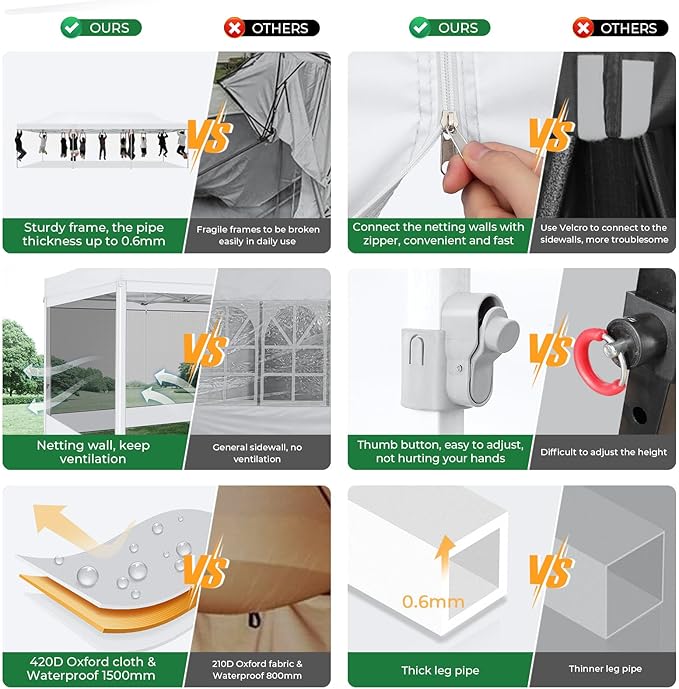 OURS

OTHERS

OURS

OTHERS

VS

Sturdy frame, the pipe thickness up to 0.6mm

Fragile frames to be broken easily in daily use

VS

Connect the netting walls with zipper, convenient and fast

Use Velcro to connect to the sidewalls, more troublesome

VS

Netting wall, keep ventilation

General sidewall, no ventilation

VS

Thumb button, easy to adjust, not hurting your hands

Difficult to adjust the height

VS

420D Oxford cloth & Waterproof 1500mm

210D Oxford fabric & Waterproof 800mm

0.6mm

VS

Thick leg pipe

Thinner leg pipe