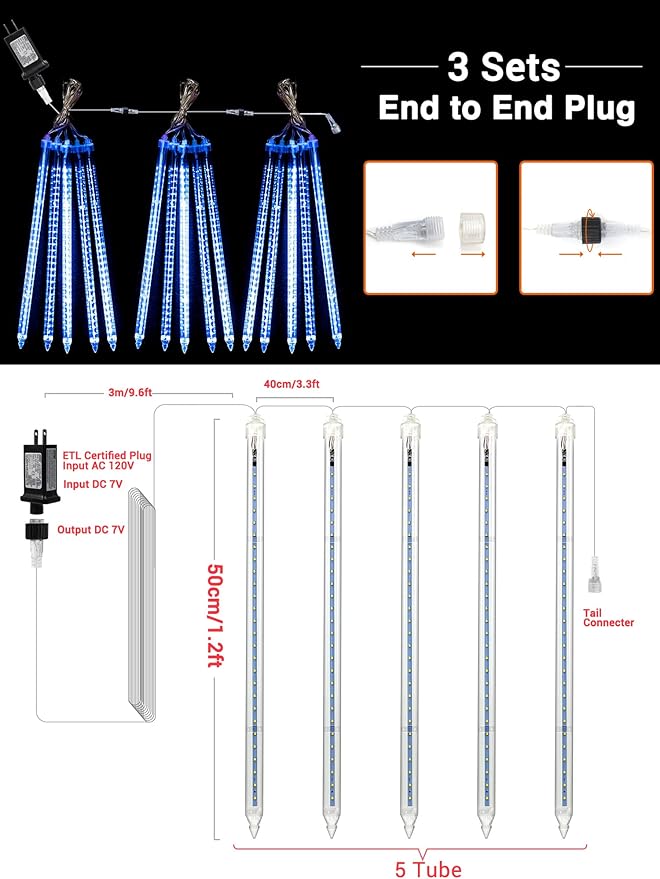 3 Sets
End to End Plug

3m/9.6ft

40cm/3.3ft

ETL Certified Plug
Input AC 120V

Input DC 7V

Output DC 7V

50cm/1.2ft

Tail Connecter

5 Tube